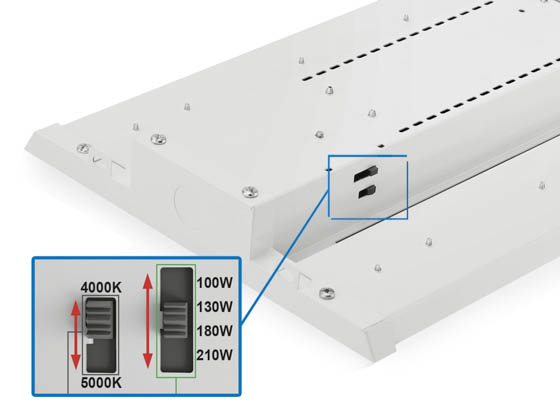 4000K
5000K
100W
130W
180W
210W